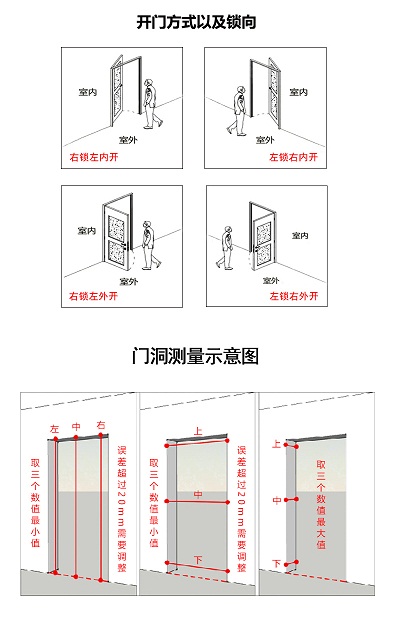 开门方式以及锁向

室内
室外
右锁左内开

室内
室外
左锁右内开

室内
室外
右锁左外开

室内
室外
左锁右外开

门洞测量示意图

左 中 右
取三个数值最小值
误差超过20mm需要调整

上
中
下
取三个数值最小值
误差超过20mm需要调整

上
中
下
取三个数值最大值